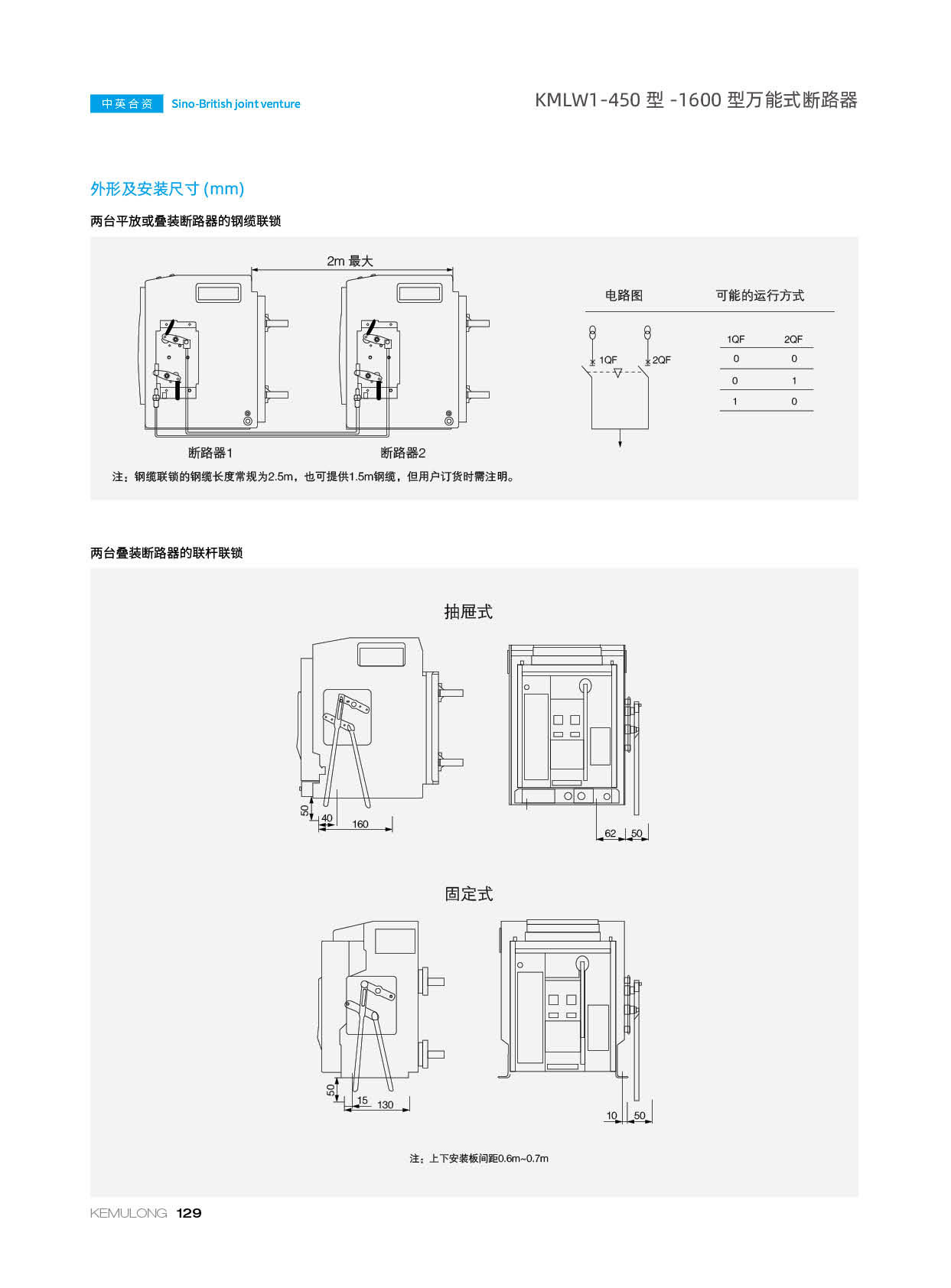 中英合资 Sino-British joint venture

KMLW1-450 型 -1600 型万能式断路器

外形及安装尺寸 (mm)

两台平放或叠装断路器的钢缆联锁

2m 最大

断路器1

断路器2

电路图

可能的运行方式

1QF

2QF

| 1QF | 2QF |
|---|---|
| 0 | 0 |
| 0 | 1 |
| 1 | 0 |

注：钢缆联锁的钢缆长度常规为2.5m，也可提供1.5m钢缆，但用户订货时需注明。

两台叠装断路器的联杆联锁

抽屉式

50

40

160

62

50

固定式

50

15

130

10

50

注：上下安装板间距0.6m~0.7m

KEMULONG 129